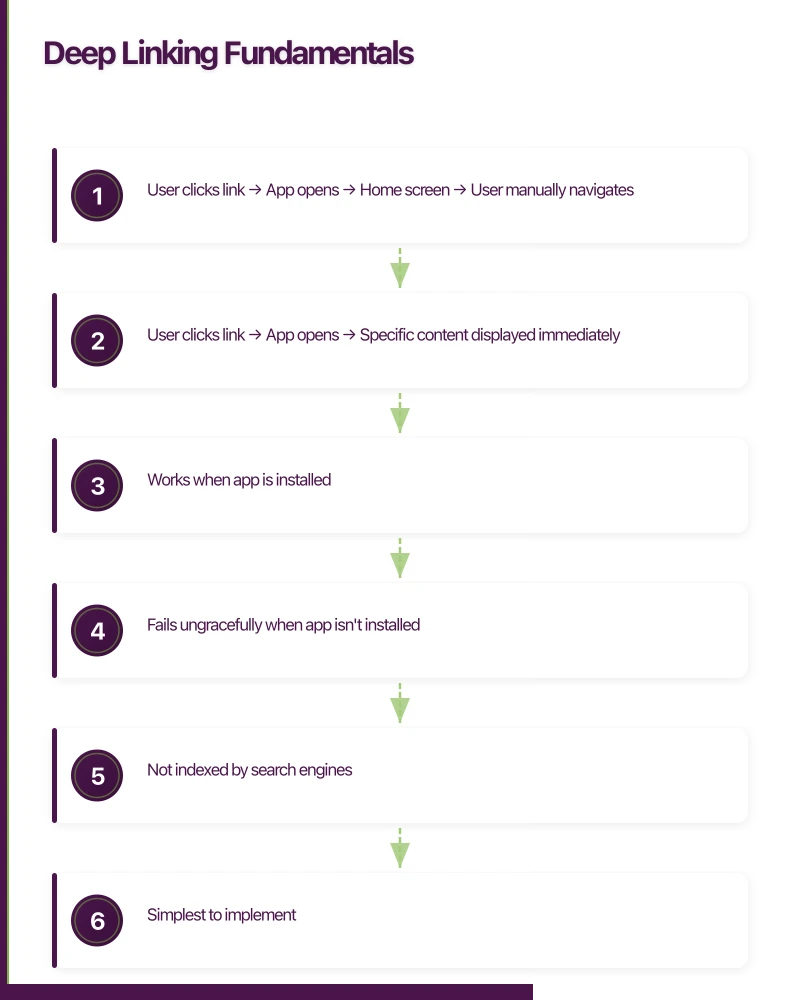 Deep Linking Fundamentals

1

User clicks link → App opens → Home screen → User manually navigates

2

User clicks link → App opens → Specific content displayed immediately

3

Works when app is installed

4

Fails ungracefully when app isn't installed

5

Not indexed by search engines

6

Simplest to implement