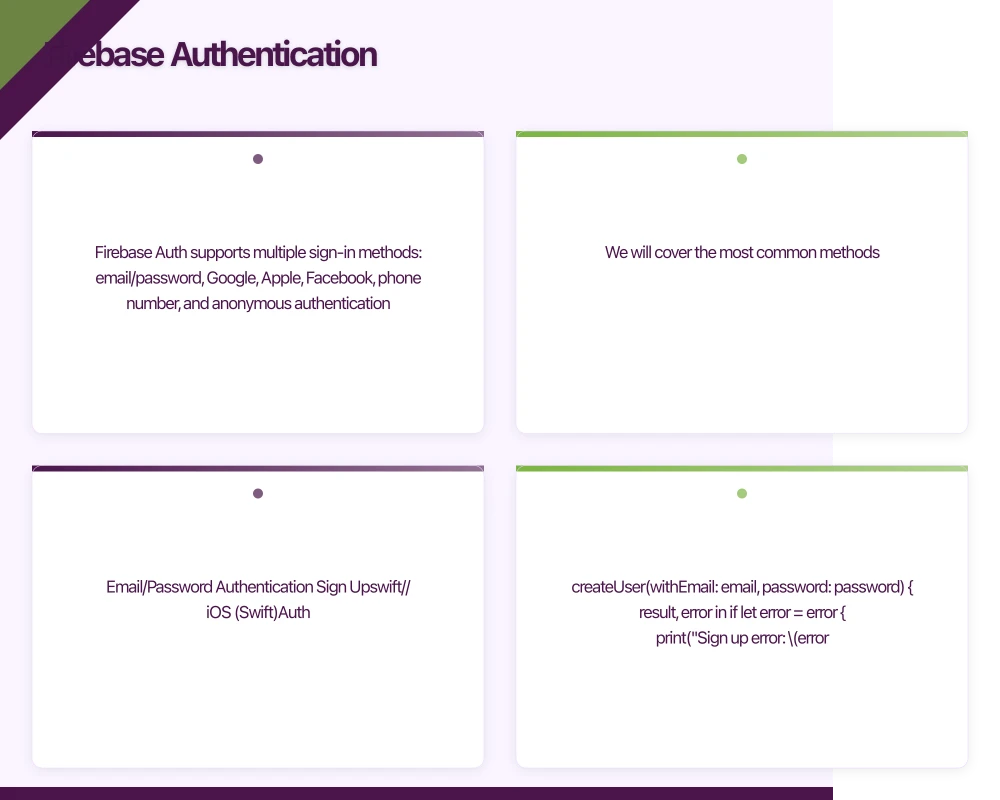 Firebase Authentication

Firebase Auth supports multiple sign-in methods: email/password, Google, Apple, Facebook, phone number, and anonymous authentication

We will cover the most common methods

Email/Password Authentication Sign Upswift// iOS (Swift)Auth

createUser(withEmail: email, password: password) { result, error in if let error = error { print("Sign up error: \(error