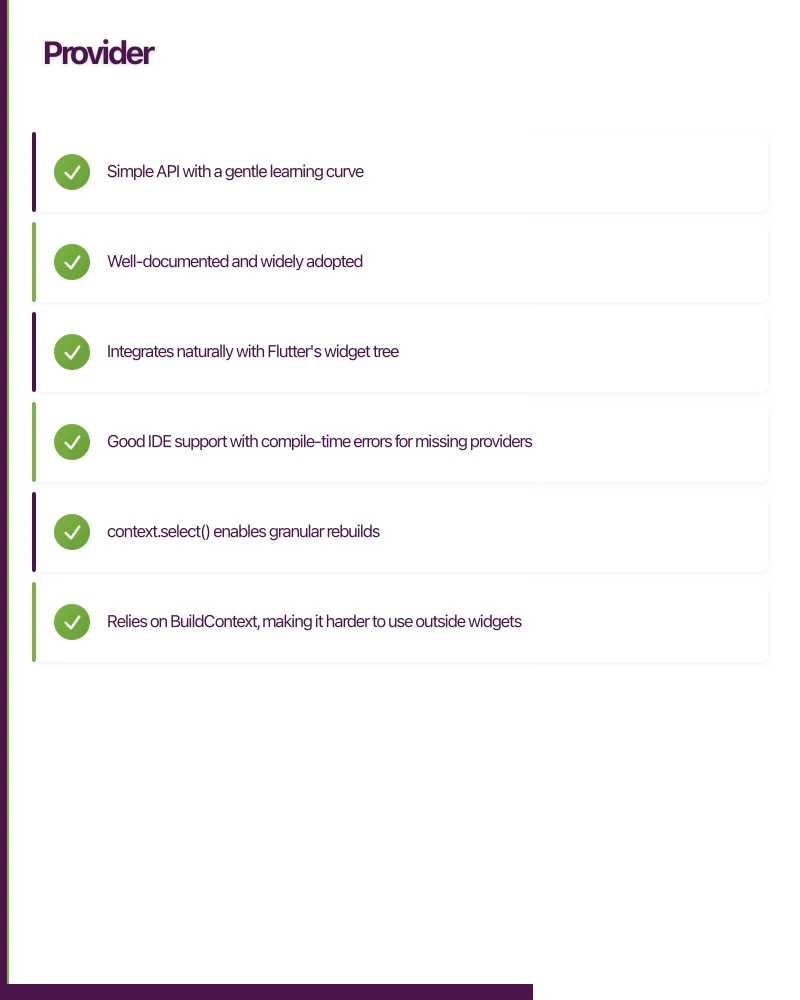 Provider

Simple API with a gentle learning curve

Well-documented and widely adopted

Integrates naturally with Flutter's widget tree

Good IDE support with compile-time errors for missing providers

context.select() enables granular rebuilds

Relies on BuildContext, making it harder to use outside widgets