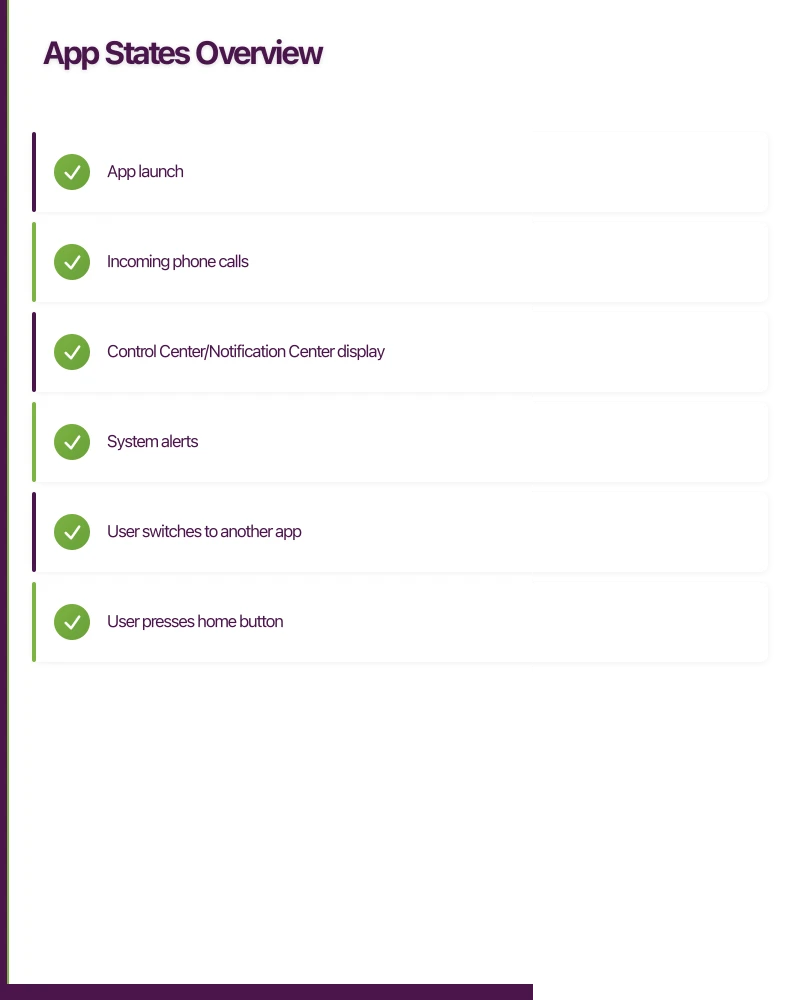 App States Overview

App launch

Incoming phone calls

Control Center/Notification Center display

System alerts

User switches to another app

User presses home button