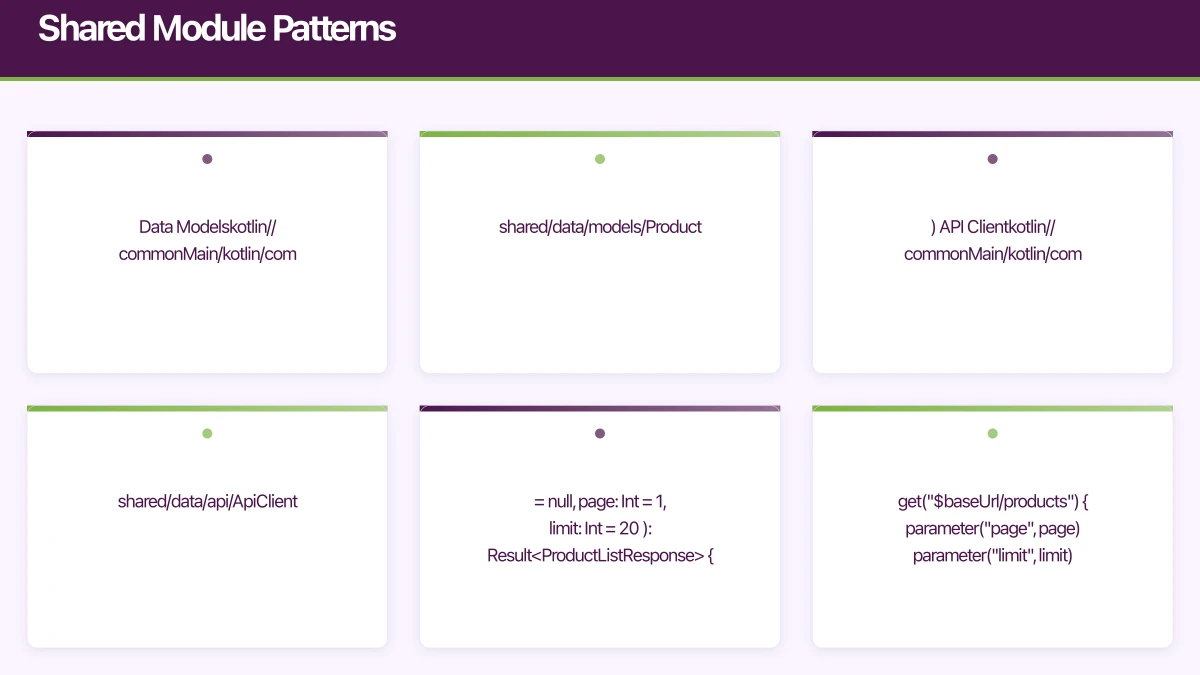 Shared Module Patterns

Data Modelskotlin// commonMain/kotlin/com

shared/data/models/Product

) API Clientkotlin// commonMain/kotlin/com

shared/data/api/ApiClient

= null, page: Int = 1,
limit: Int = 20 ):
Result<ProductListResponse> {

get("$baseUrl/products") {
parameter("page", page)
parameter("limit", limit)