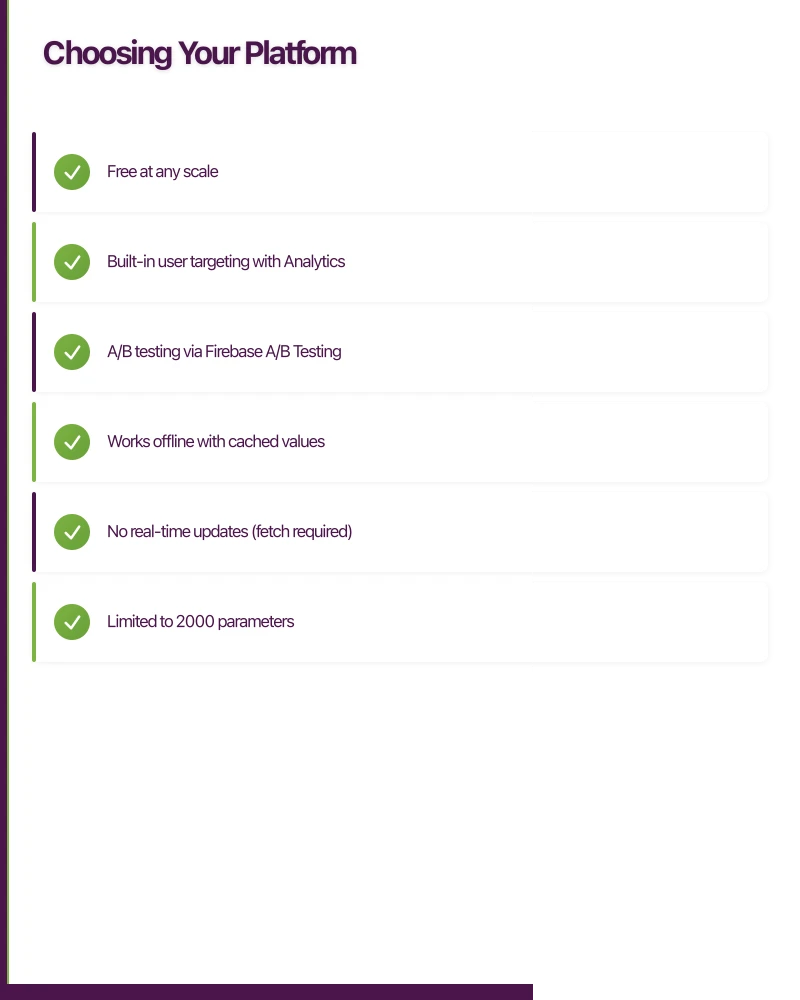 Choosing Your Platform

Free at any scale

Built-in user targeting with Analytics

A/B testing via Firebase A/B Testing

Works offline with cached values

No real-time updates (fetch required)

Limited to 2000 parameters