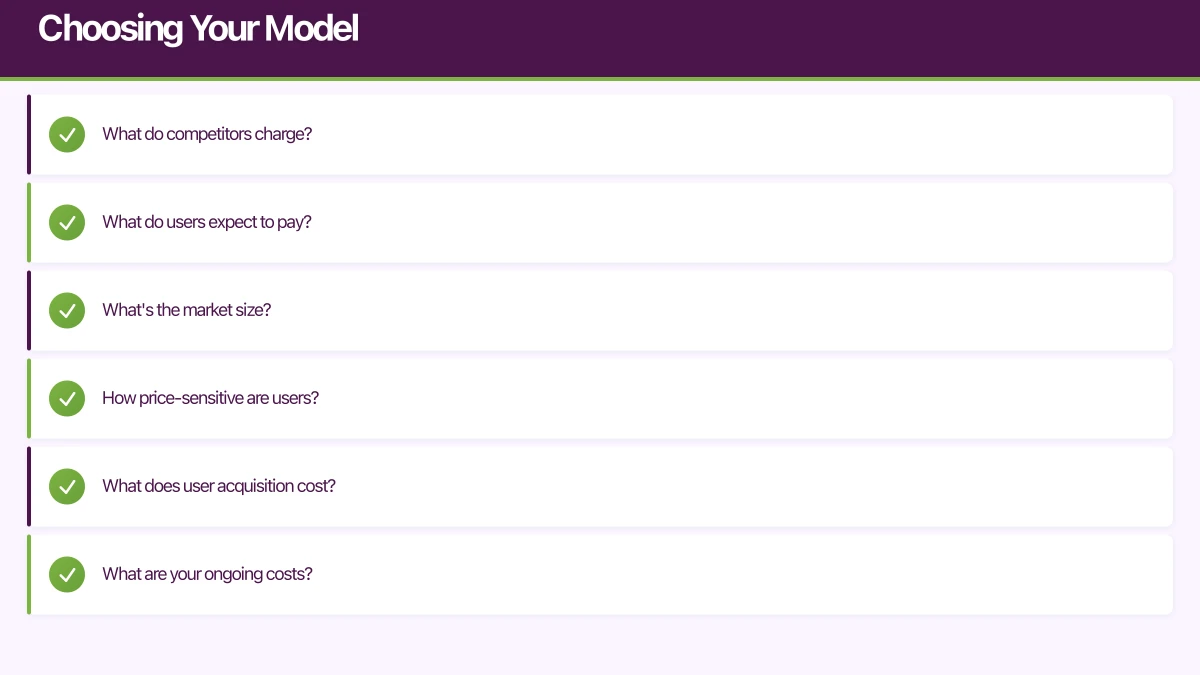 Choosing Your Model

What do competitors charge?

What do users expect to pay?

What's the market size?

How price-sensitive are users?

What does user acquisition cost?

What are your ongoing costs?