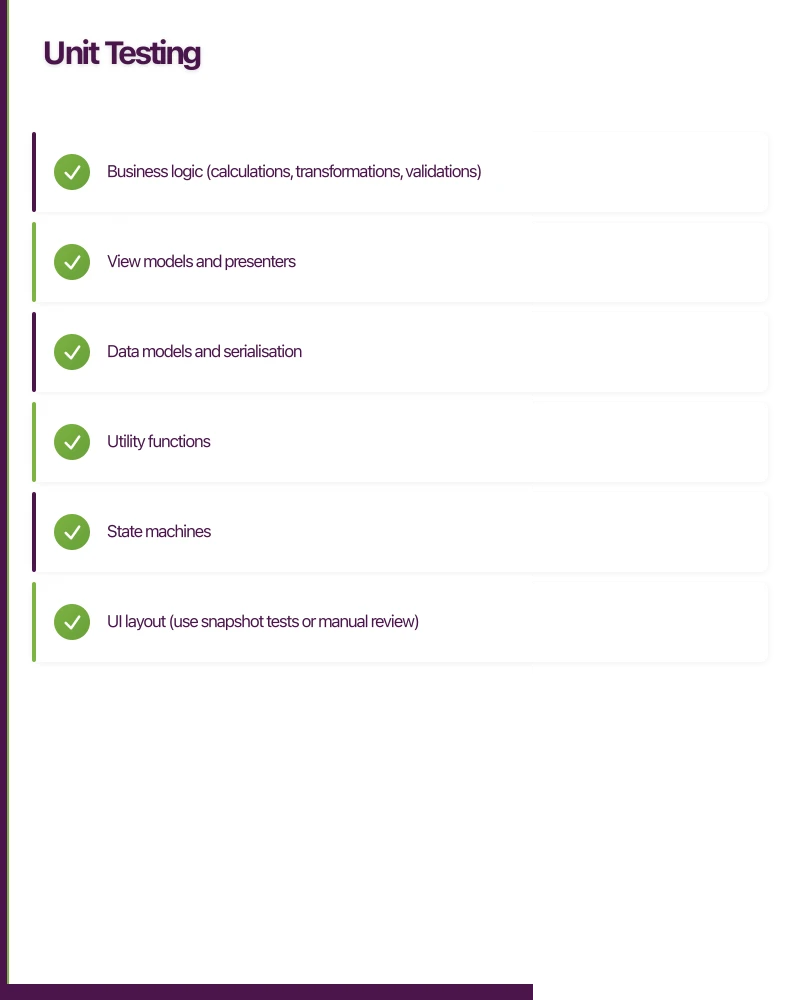 Unit Testing

Business logic (calculations, transformations, validations)

View models and presenters

Data models and serialisation

Utility functions

State machines

UI layout (use snapshot tests or manual review)