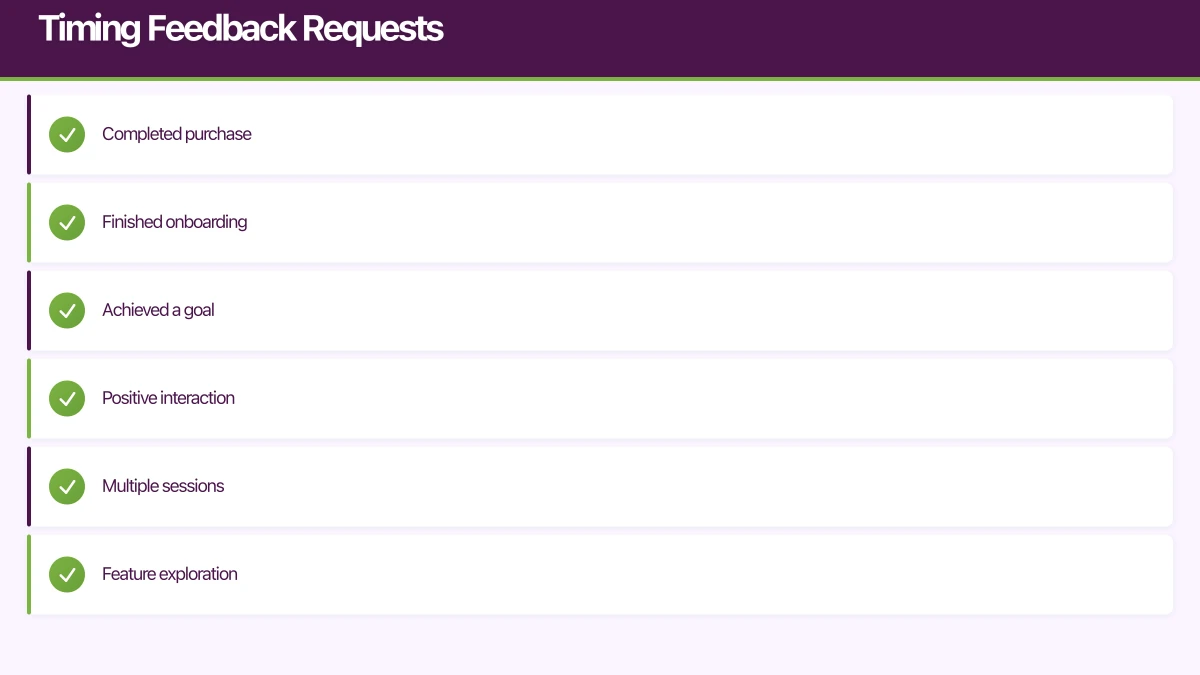 Timing Feedback Requests

Completed purchase

Finished onboarding

Achieved a goal

Positive interaction

Multiple sessions

Feature exploration